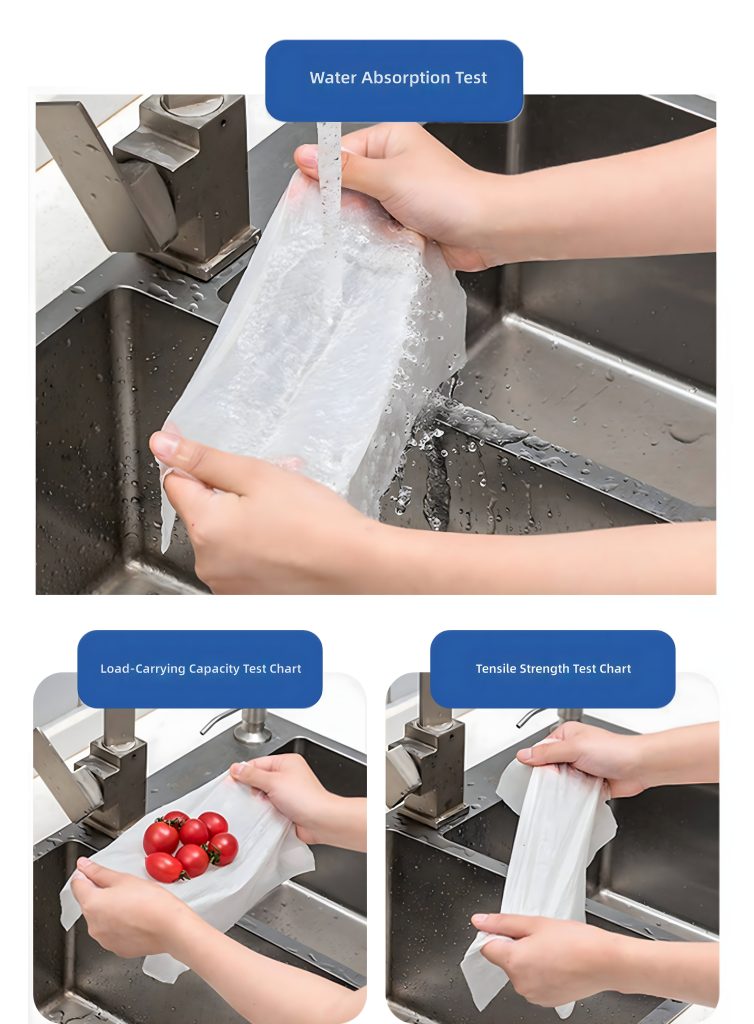 Water Absorption Test

Load-Carrying Capacity Test Chart

Tensile Strength Test Chart