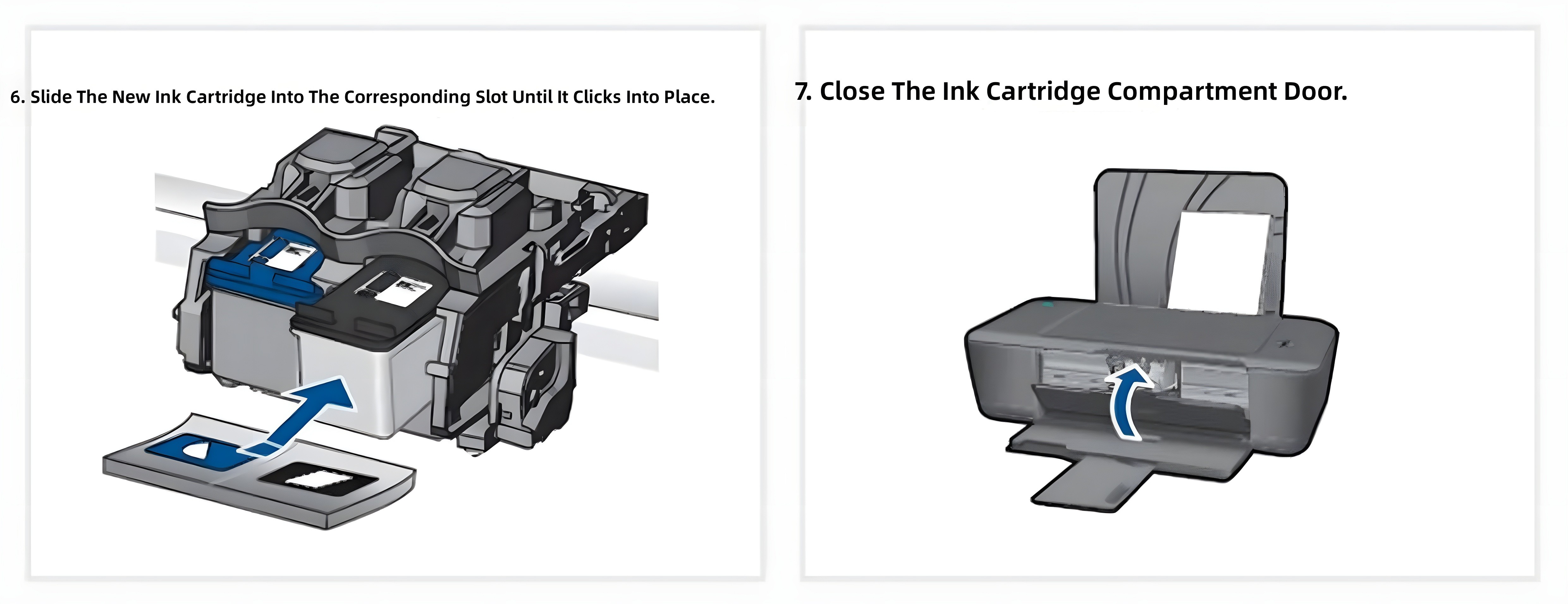 6. Slide The New Ink Cartridge Into The Corresponding Slot Until It Clicks Into Place.

7. Close The Ink Cartridge Compartment Door.