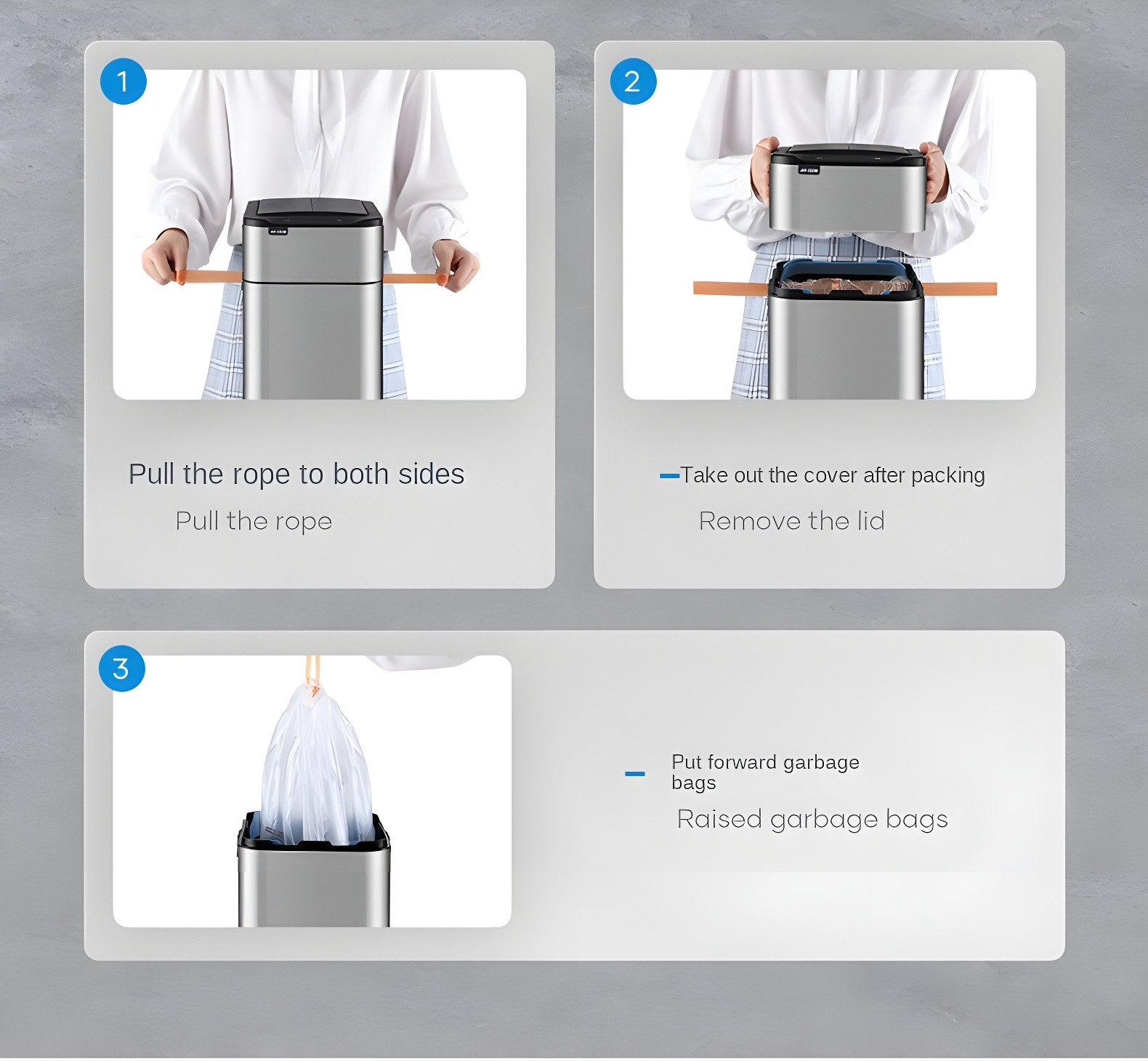 1

Pull the rope to both sides

Pull the rope

2

Take out the cover after packing

Remove the lid

3

Put forward garbage bags

Raised garbage bags